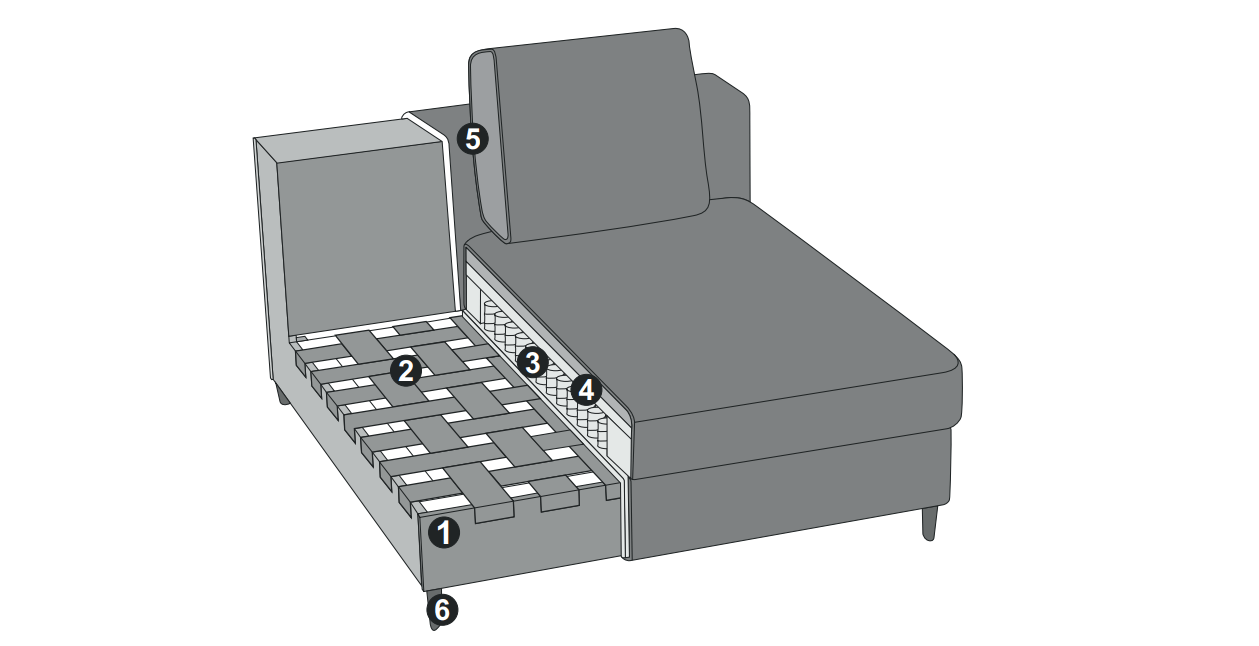 5
2
3
4
1
6